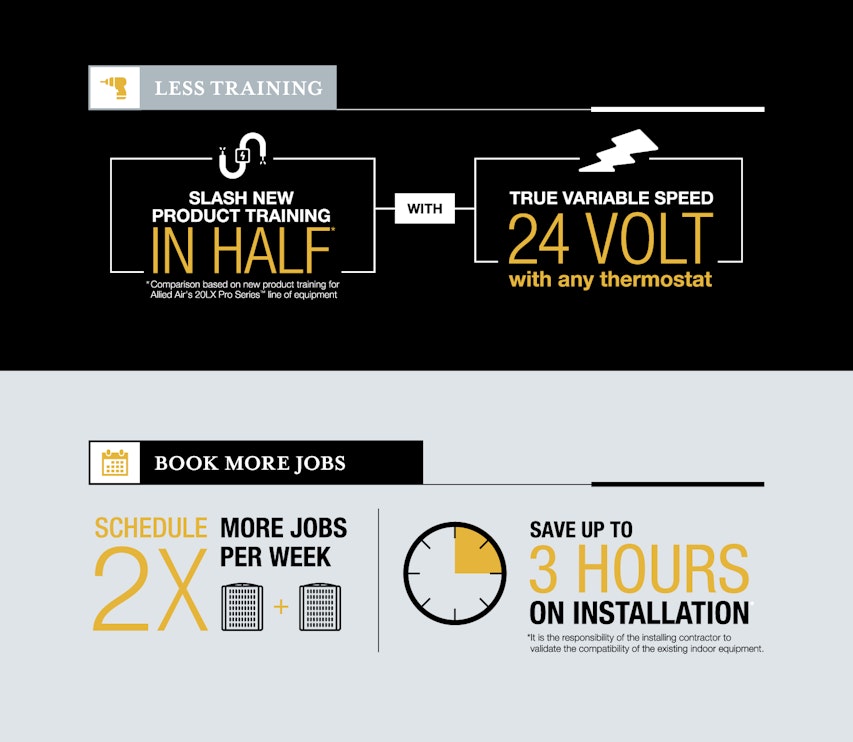 LESS TRAINING

SLASH NEW PRODUCT TRAINING IN HALF*

*Comparison based on new product training for Allied Air's 20LX Pro Series™ line of equipment

WITH

TRUE VARIABLE SPEED 24 VOLT with any thermostat

BOOK MORE JOBS

SCHEDULE 2X MORE JOBS PER WEEK

+

SAVE UP TO 3 HOURS ON INSTALLATION*

*It is the responsibility of the installing contractor to validate the compatibility of the existing indoor equipment.