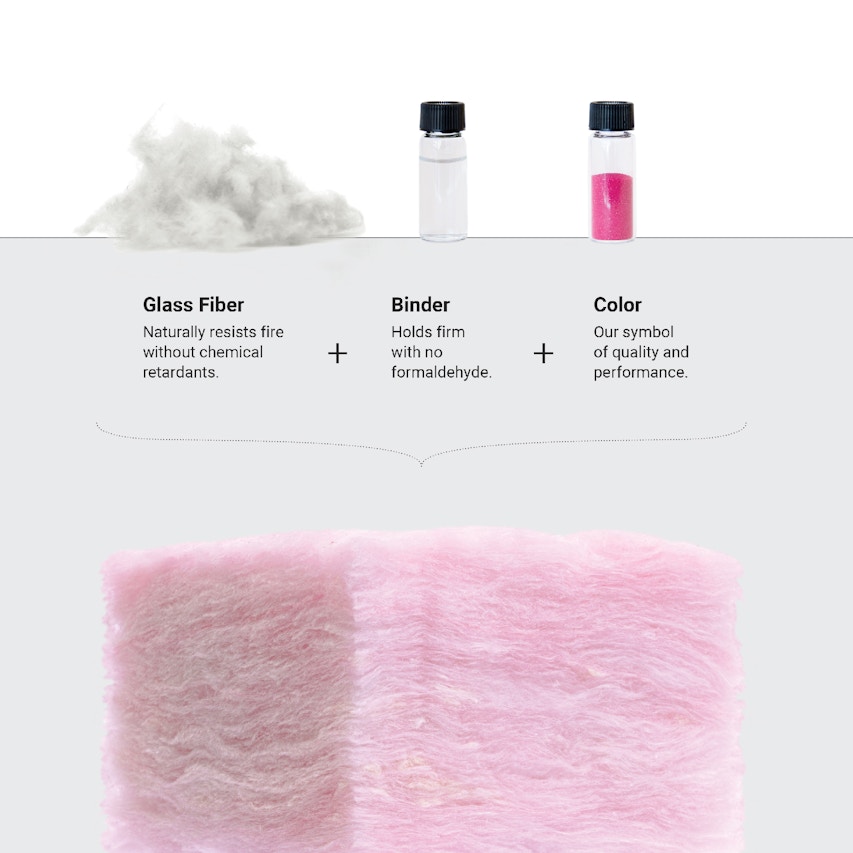 Glass Fiber
Naturally resists fire without chemical retardants.

+

Binder
Holds firm with no formaldehyde.

+

Color
Our symbol of quality and performance.