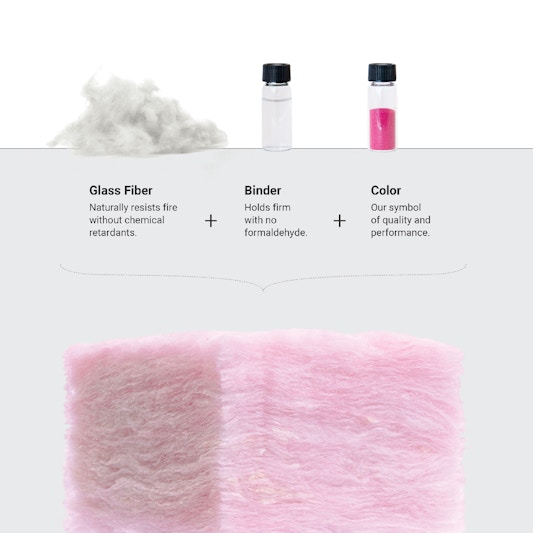 Glass Fiber
Naturally resists fire without chemical retardants.

+

Binder
Holds firm with no formaldehyde.

+

Color
Our symbol of quality and performance.